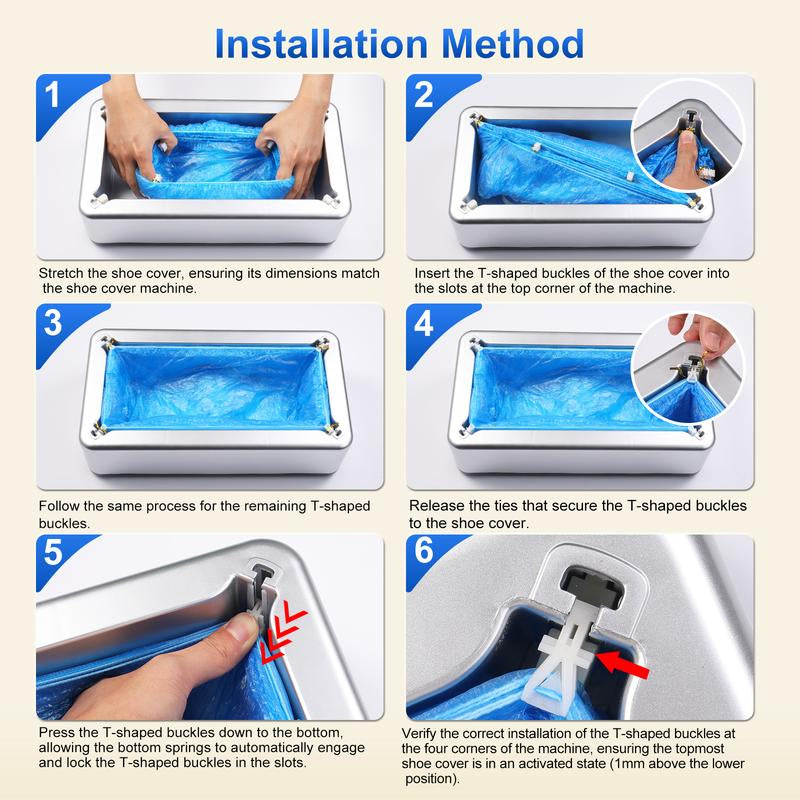 Installation Method

1

Stretch the shoe cover, ensuring its dimensions match the shoe cover machine.

2

Insert the T-shaped buckles of the shoe cover into the slots at the top corner of the machine.

3

Follow the same process for the remaining T-shaped buckles.

4

Release the ties that secure the T-shaped buckles to the shoe cover.

5

Press the T-shaped buckles down to the bottom, allowing the bottom springs to automatically engage and lock the T-shaped buckles in the slots.

6

Verify the correct installation of the T-shaped buckles at the four corners of the machine, ensuring the topmost shoe cover is in an activated state (1mm above the lower position).