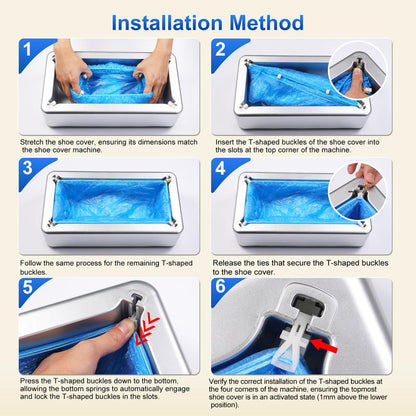 Installation Method

1

Stretch the shoe cover, ensuring its dimensions match the shoe cover machine.

2

Insert the T-shaped buckles of the shoe cover into the slots at the top corner of the machine.

3

Follow the same process for the remaining T-shaped buckles.

4

Release the ties that secure the T-shaped buckles to the shoe cover.

5

Press the T-shaped buckles down to the bottom, allowing the bottom springs to automatically engage and lock the T-shaped buckles in the slots.

6

Verify the correct installation of the T-shaped buckles at the four corners of the machine, ensuring the topmost shoe cover is in an activated state (1mm above the lower position).