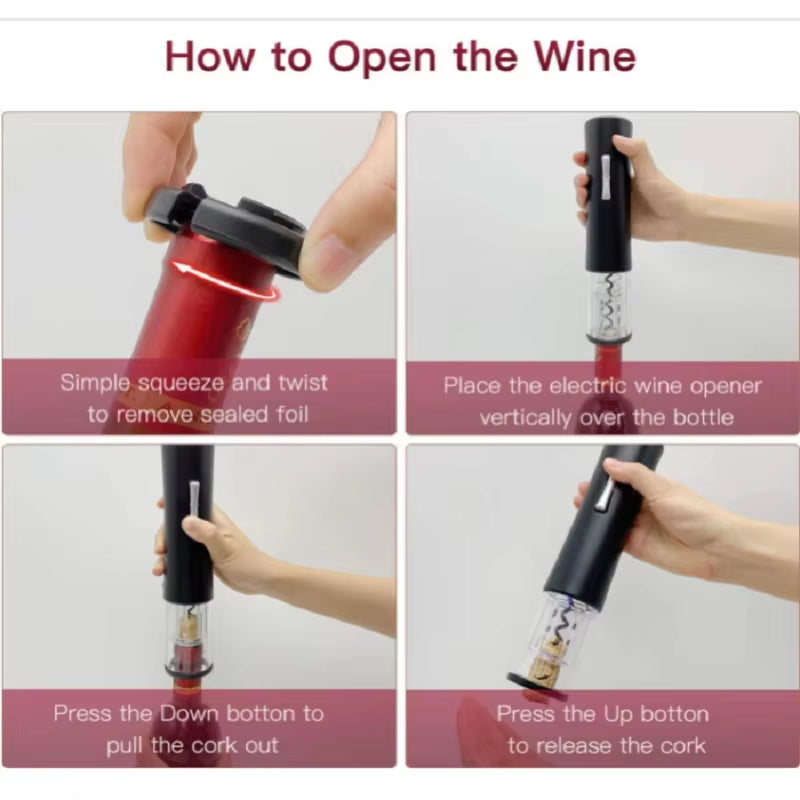 How to Open the Wine

Simple squeeze and twist to remove sealed foil

Place the electric wine opener vertically over the bottle

Press the Down botton to pull the cork out

Press the Up botton to release the cork